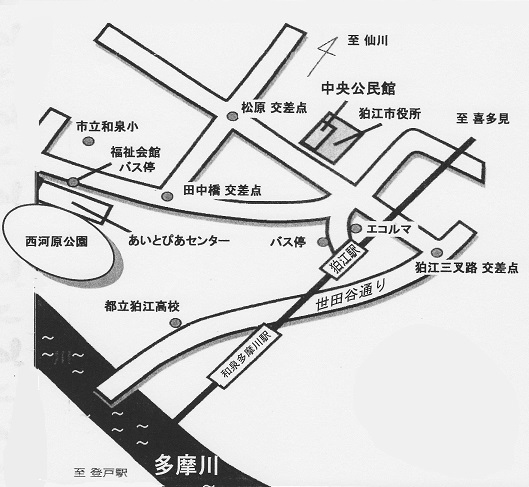 至 仙川

中央公民館

松原 交差点

狛江市役所

至 喜多見

市立和泉小

福祉会館
バス停

田中橋 交差点

西河原公園

あいとぴあセンター

バス停

エコルマ

狛江駅

狛江三叉路 交差点

世田谷通り

都立狛江高校

和泉多摩川駅

至 登戸駅

多摩川